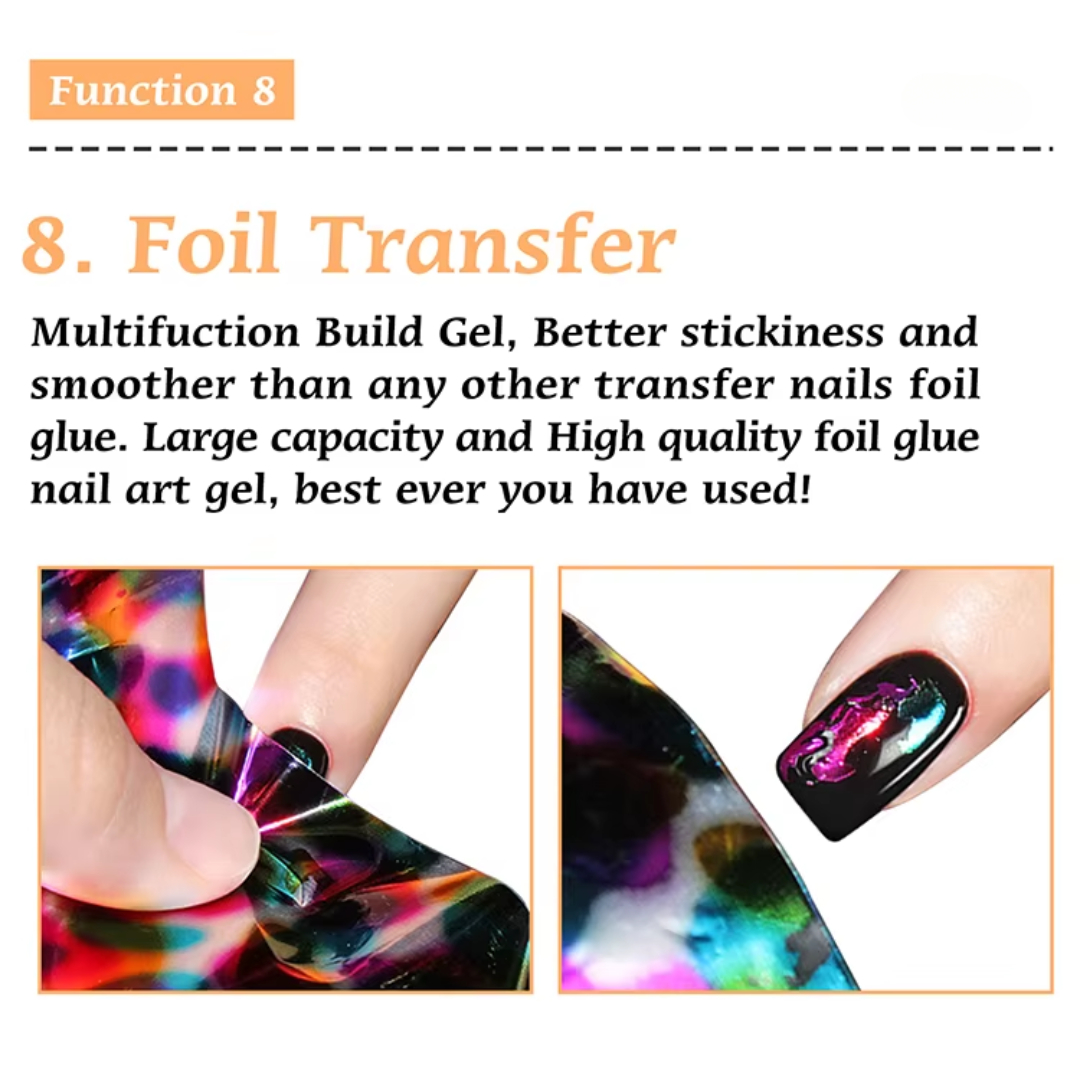 Function 8

8. Foil Transfer

Multifuction Build Gel, Better stickiness and smoother than any other transfer nails foil glue. Large capacity and High quality foil glue nail art gel, best ever you have used!